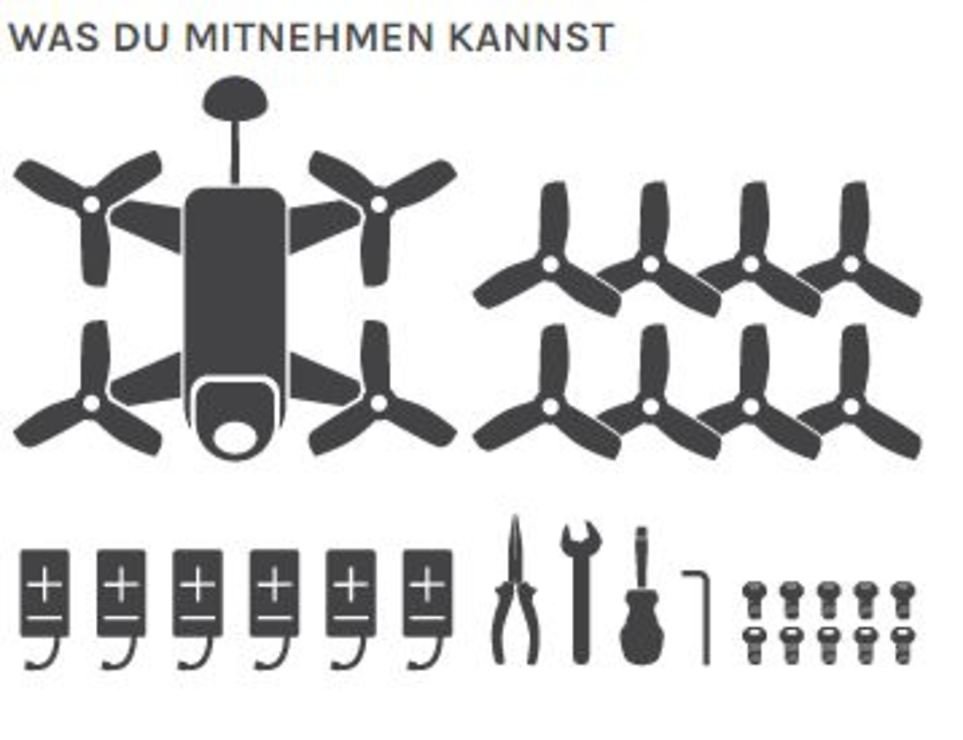 WAS DU MITNEHMEN KANNST